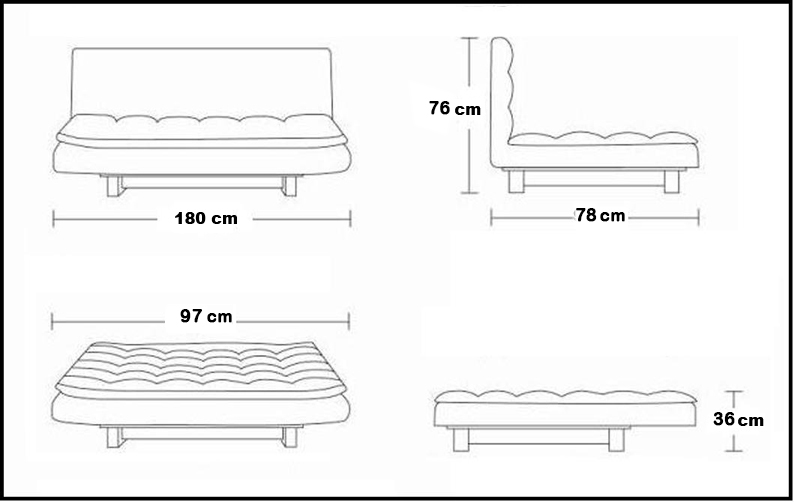 76 cm

180 cm

78 cm

97 cm

36 cm